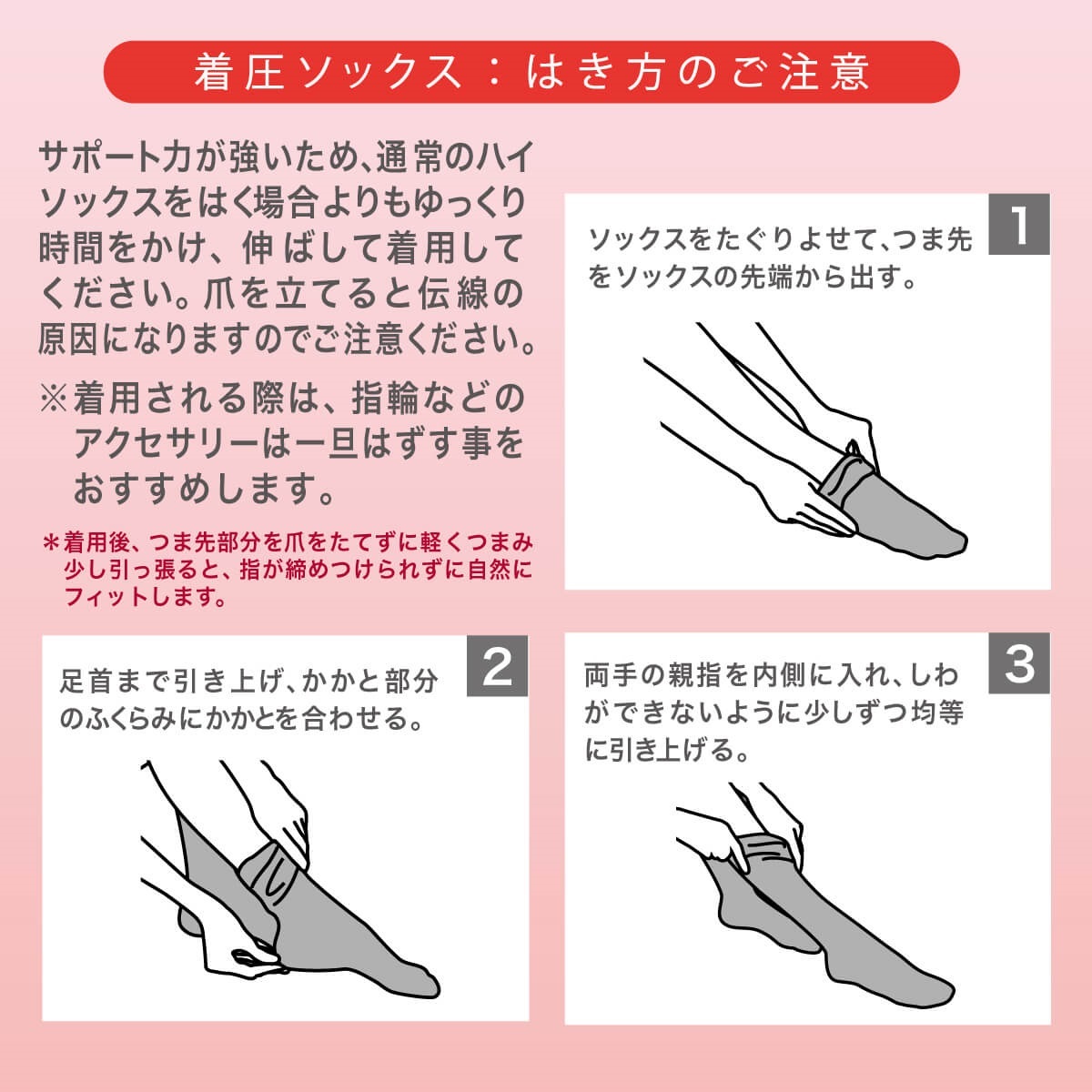 着圧ソックス：はき方のご注意

サポート力が強いため、通常のハイソックスをはく場合よりもゆっくり時間をかけ、伸ばして着用してください。爪を立てると伝線の原因になりますのでご注意ください。

※着用される際は、指輪などのアクセサリーは一旦はずす事をおすすめします。

＊着用後、つま先部分を爪をたてずに軽くつまみ少し引っ張ると、指が締めつけられずに自然にフィットします。

1
ソックスをたぐりよせて、つま先をソックスの先端から出す。

2
足首まで引き上げ、かかと部分のふくらみにかかとを合わせる。

3
両手の親指を内側に入れ、しわができないように少しずつ均等に引き上げる。