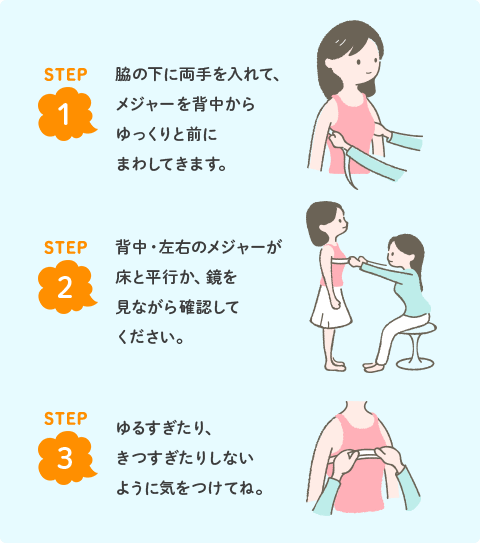 STEP
1
脇の下に両手を入れて、メジャーを背中からゆっくりと前にまわしてきます。

STEP
2
背中・左右のメジャーが床と平行か、鏡を見ながら確認してください。

STEP
3
ゆるすぎたり、きつすぎたりしないように気をつけてね。